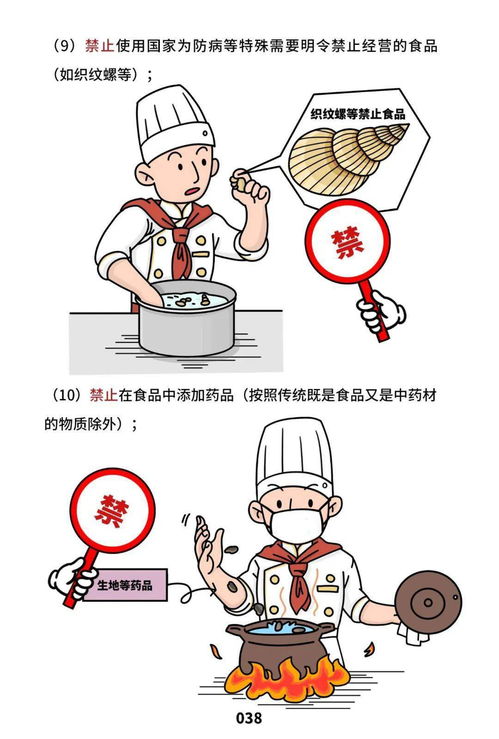 （9）禁止使用国家为防病等特殊需要明令禁止经营的食品（如织纹螺等）；

织纹螺等禁止食品

禁

（10）禁止在食品中添加药品（按照传统既是食品又是中药材的物质除外）；

禁

生地等药品

038